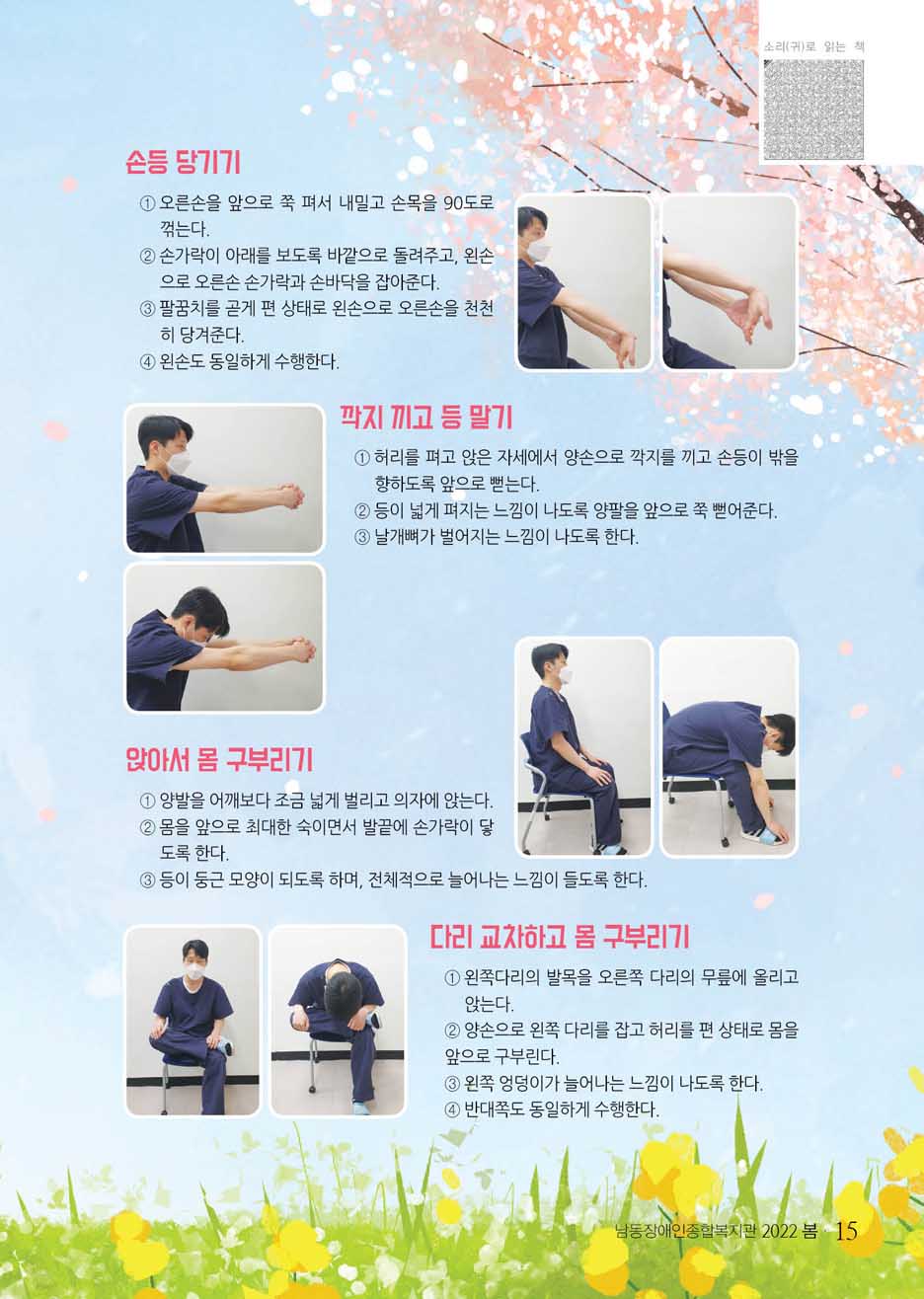 소리(귀)로 읽는 책

손등 당기기

① 오른손을 앞으로 쭉 펴서 내밀고 손목을 90도로 꺾는다.
② 손가락이 아래를 보도록 바깥으로 돌려주고, 왼손으로 오른손 손가락과 손바닥을 잡아준다.
③ 팔꿈치를 곧게 편 상태로 왼손으로 오른손을 천천히 당겨준다.
④ 왼손도 동일하게 수행한다.

깍지 끼고 등 말기

① 허리를 펴고 앉은 자세에서 양손으로 깍지를 끼고 손등이 밖을 향하도록 앞으로 뻗는다.
② 등이 넓게 펴지는 느낌이 나도록 양팔을 앞으로 쭉 뻗어준다.
③ 날개뼈가 벌어지는 느낌이 나도록 한다.

앉아서 몸 구부리기

① 양발을 어깨보다 조금 넓게 벌리고 의자에 앉는다.
② 몸을 앞으로 최대한 숙이면서 발끝에 손가락이 닿도록 한다.
③ 등이 둥근 모양이 되도록 하며, 전체적으로 늘어나는 느낌이 들도록 한다.

다리 교차하고 몸 구부리기

① 왼쪽다리의 발목을 오른쪽 다리의 무릎에 올리고 앉는다.
② 양손으로 왼쪽 다리를 잡고 허리를 편 상태로 몸을 앞으로 구부린다.
③ 왼쪽 엉덩이가 늘어나는 느낌이 나도록 한다.
④ 반대쪽도 동일하게 수행한다.

남동장애인종합복지관 2022 봄 15